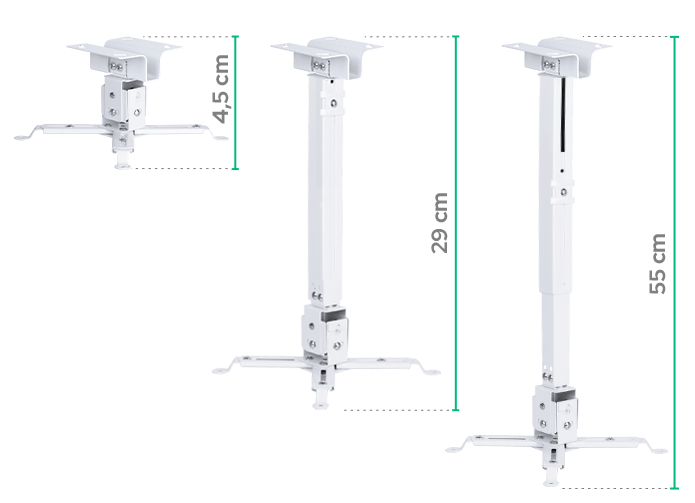 4,5 cm

29 cm

55 cm